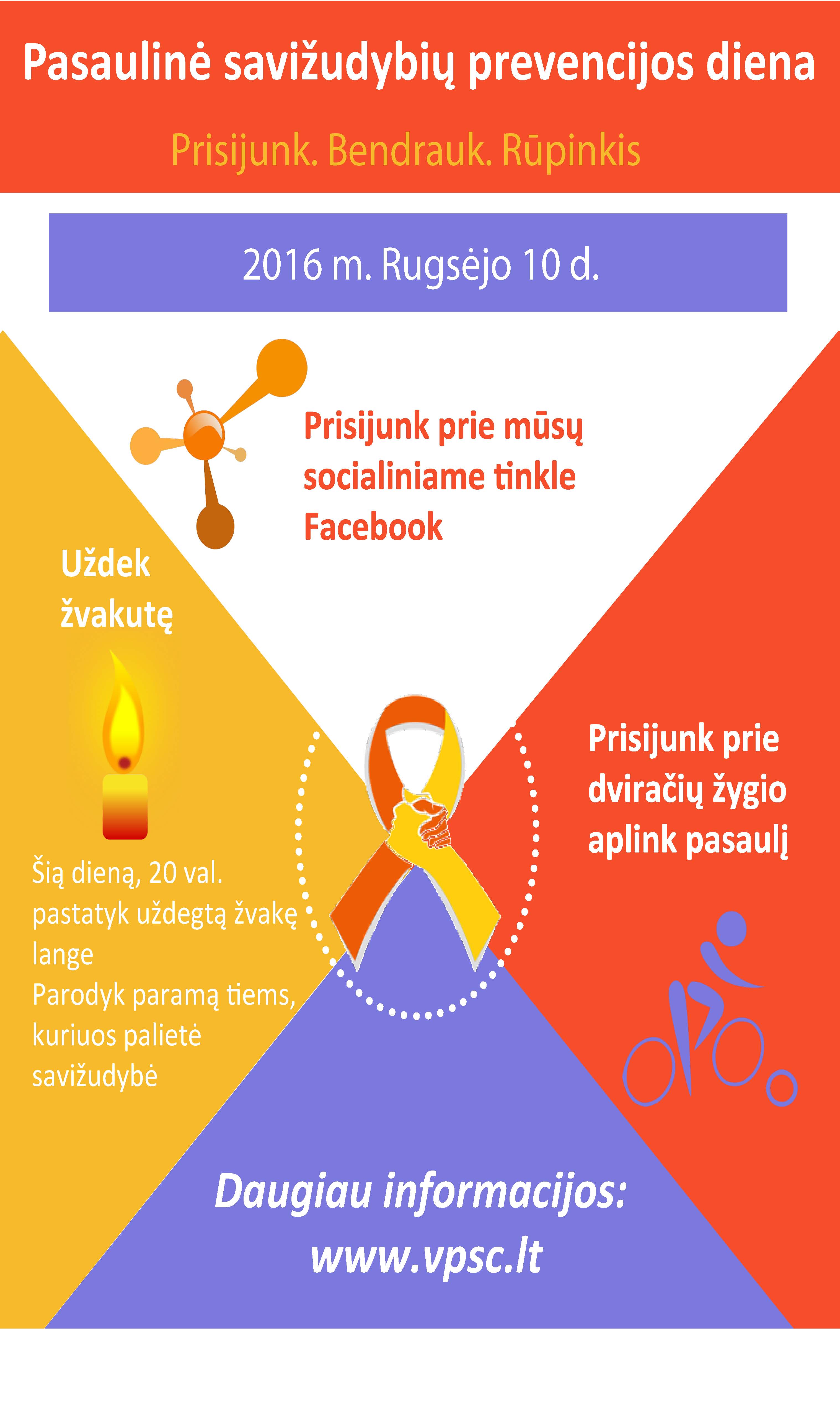 Pasaulinė savižudybių prevencijos diena

Prisijunk. Bendrauk. Rūpinkis

2016 m. Rugsėjo 10 d.

Prisijunk prie mūsų socialiniame tinkle Facebook

Uždek žvakutę

Šią dieną, 20 val. pastatyk uždegtą žvakę lange
Parodyk paramą tiems, kuriuos palietė savižudybė

Prisijunk prie dviračių žygio aplink pasaulį

Daugiau informacijos: www.vpsc.lt